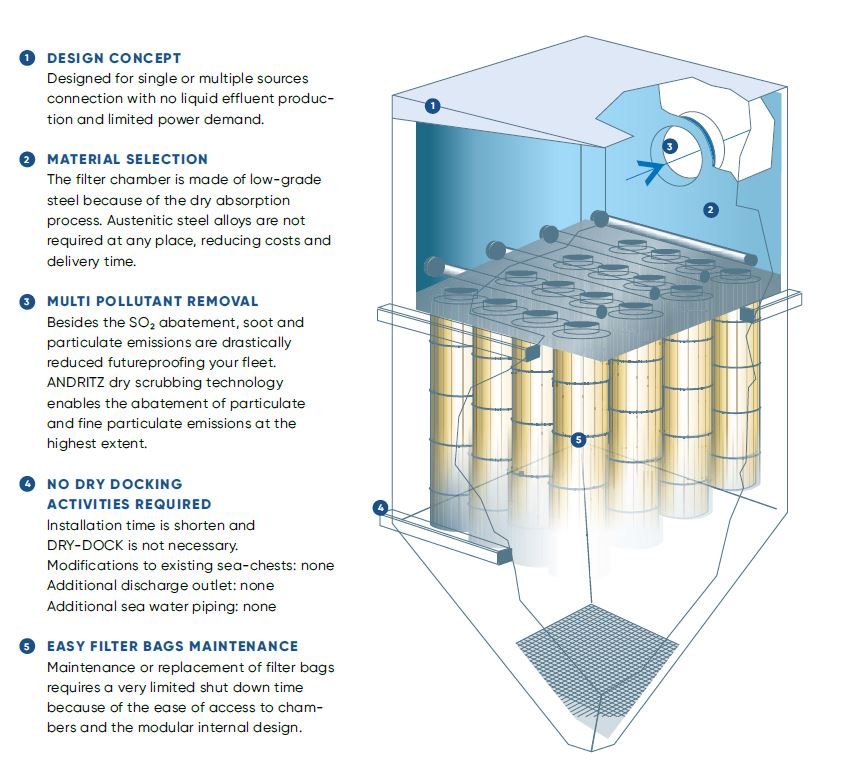 1 DESIGN CONCEPT
Designed for single or multiple sources connection with no liquid effluent production and limited power demand.

2 MATERIAL SELECTION
The filter chamber is made of low-grade steel because of the dry absorption process. Austenitic steel alloys are not required at any place, reducing costs and delivery time.

3 MULTI POLLUTANT REMOVAL
Besides the $SO_2$ abatement, soot and particulate emissions are drastically reduced futureproofing your fleet. ANDRITZ dry scrubbing technology enables the abatement of particulate and fine particulate emissions at the highest extent.

4 NO DRY DOCKING ACTIVITIES REQUIRED
Installation time is shorten and DRY-DOCK is not necessary.
Modifications to existing sea-chests: none
Additional discharge outlet: none
Additional sea water piping: none

5 EASY FILTER BAGS MAINTENANCE
Maintenance or replacement of filter bags requires a very limited shut down time because of the ease of access to chambers and the modular internal design.

1
3
2
5
4